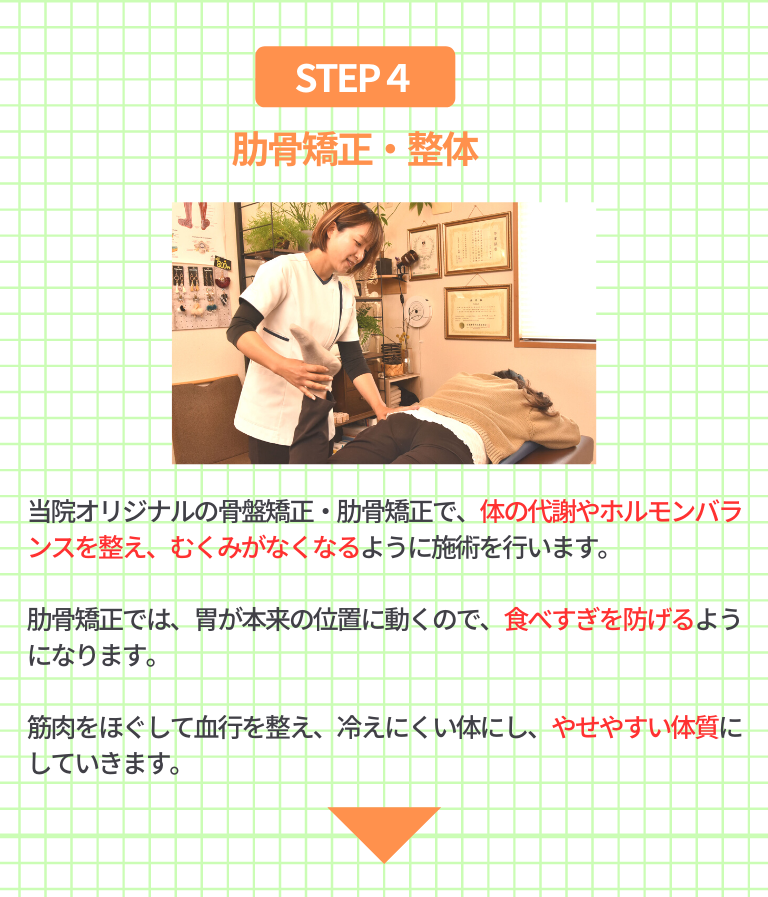 STEP 4

肋骨矯正・整体

当院オリジナルの骨盤矯正・肋骨矯正で、体の代謝やホルモンバランスを整え、むくみがなくなるように施術を行います。

肋骨矯正では、胃が本来の位置に動くので、食べすぎを防げるようになります。

筋肉をほぐして血行を整え、冷えにくい体にし、やせやすい体質にしていきます。